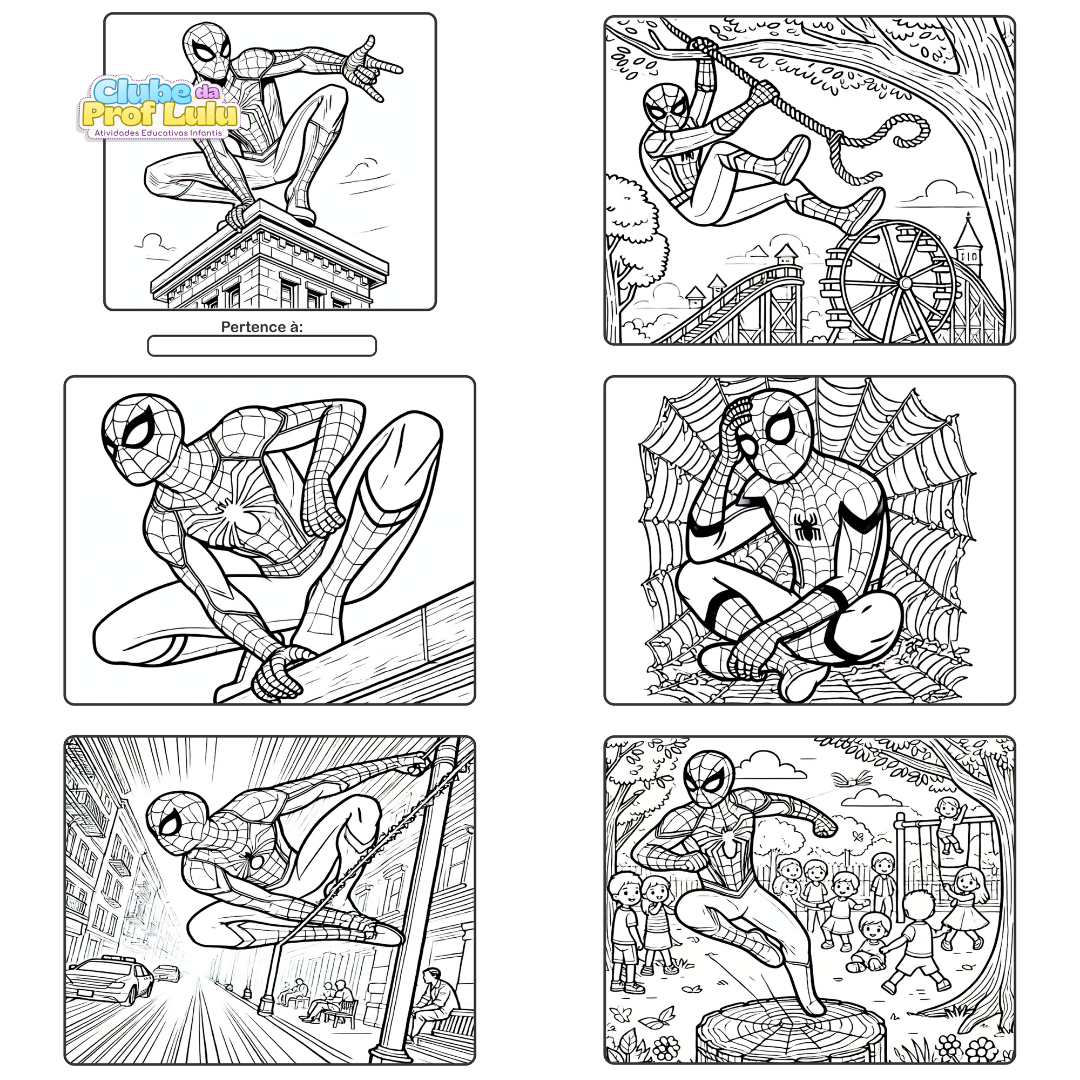 Clube da Prof Lulu
Atividades Educativas Infantis

Pertence à: